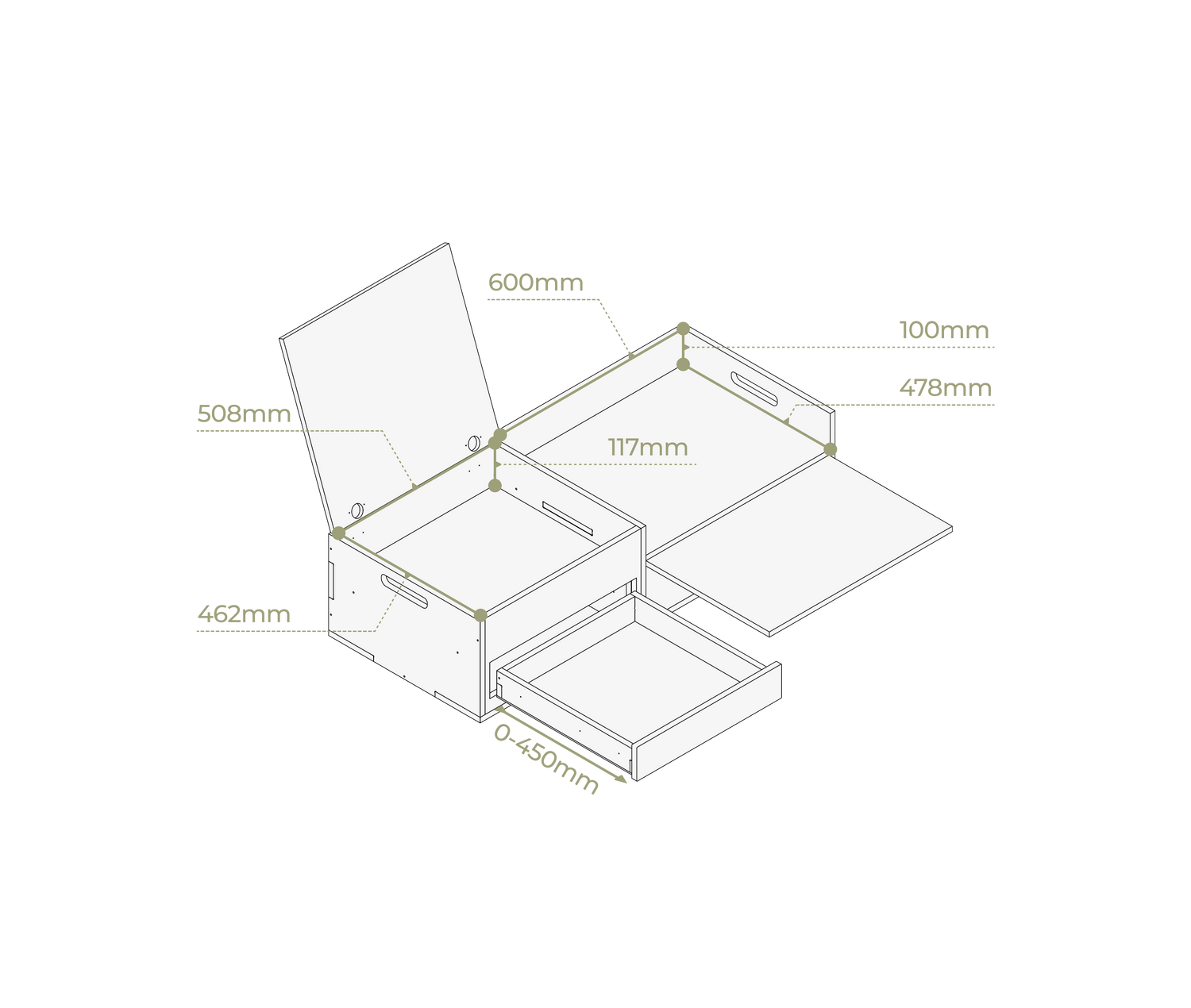 600mm
100mm
478mm
508mm
117mm
462mm
0-450mm